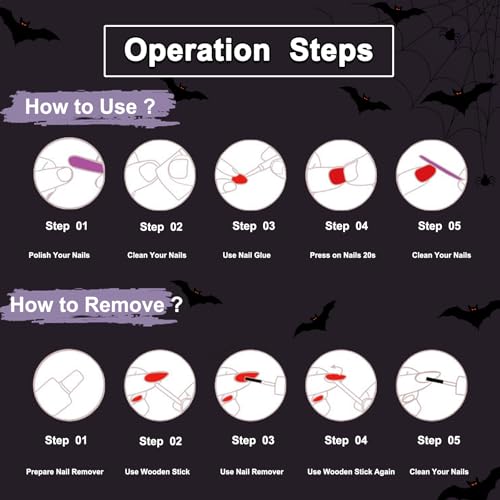 Operation Steps

How to Use ?

Step 01
Polish Your Nails

Step 02
Clean Your Nails

Step 03
Use Nail Glue

Step 04
Press on Nails 20s

Step 05
Clean Your Nails

How to Remove ?

Step 01
Prepare Nail Remover

Step 02
Use Wooden Stick

Step 03
Use Nail Remover

Step 04
Use Wooden Stick Again

Step 05
Clean Your Nails